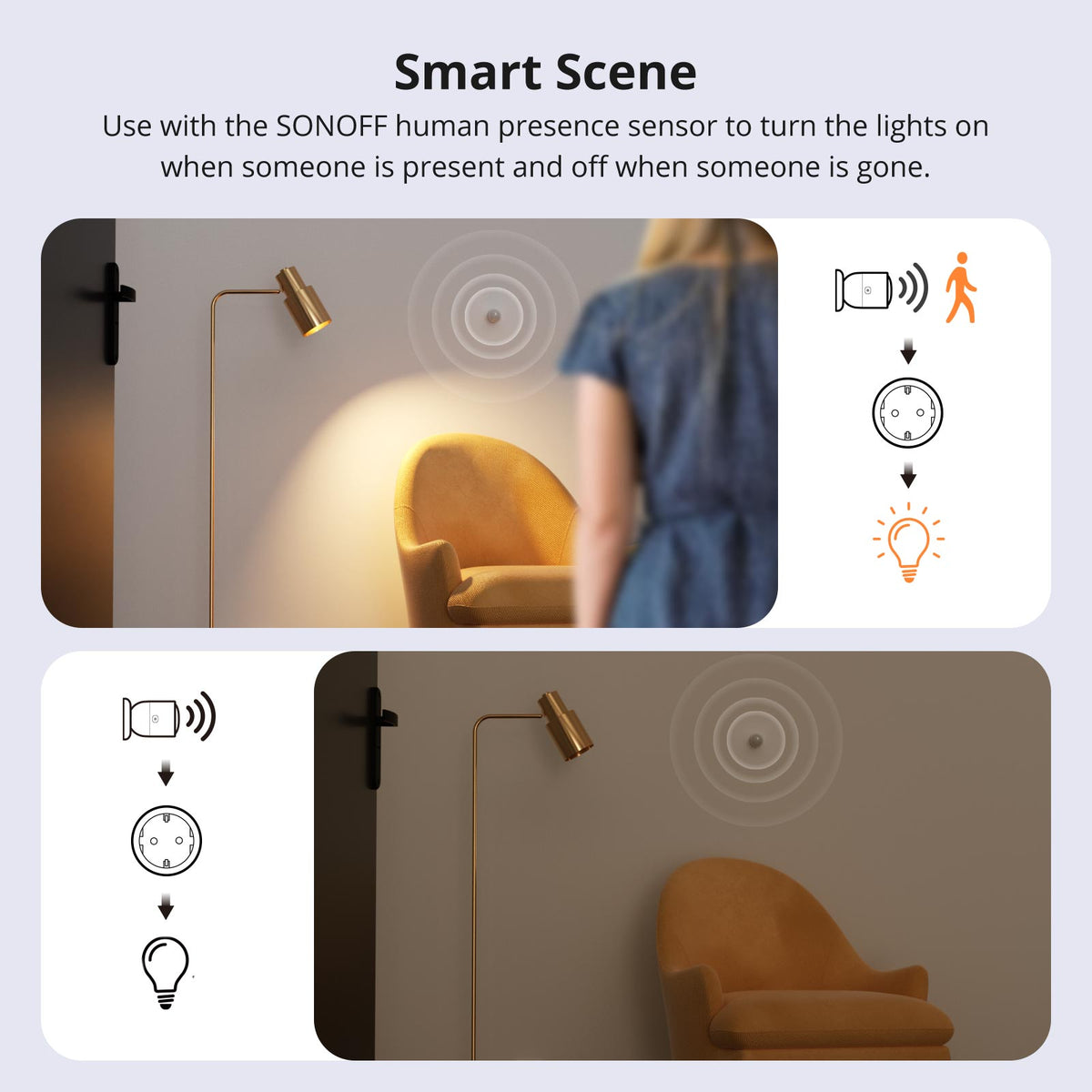 Smart Scene

Use with the SONOFF human presence sensor to turn the lights on when someone is present and off when someone is gone.