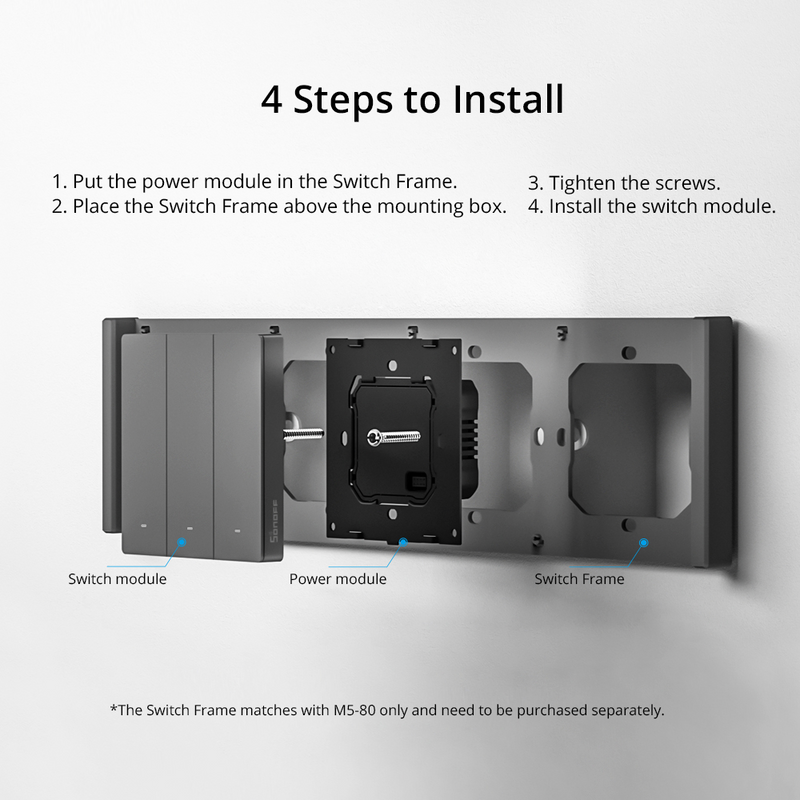 4 Steps to Install

1. Put the power module in the Switch Frame.
2. Place the Switch Frame above the mounting box.

3. Tighten the screws.
4. Install the switch module.

Sonoff

Switch module

Power module

Switch Frame

*The Switch Frame matches with M5-80 only and need to be purchased separately.