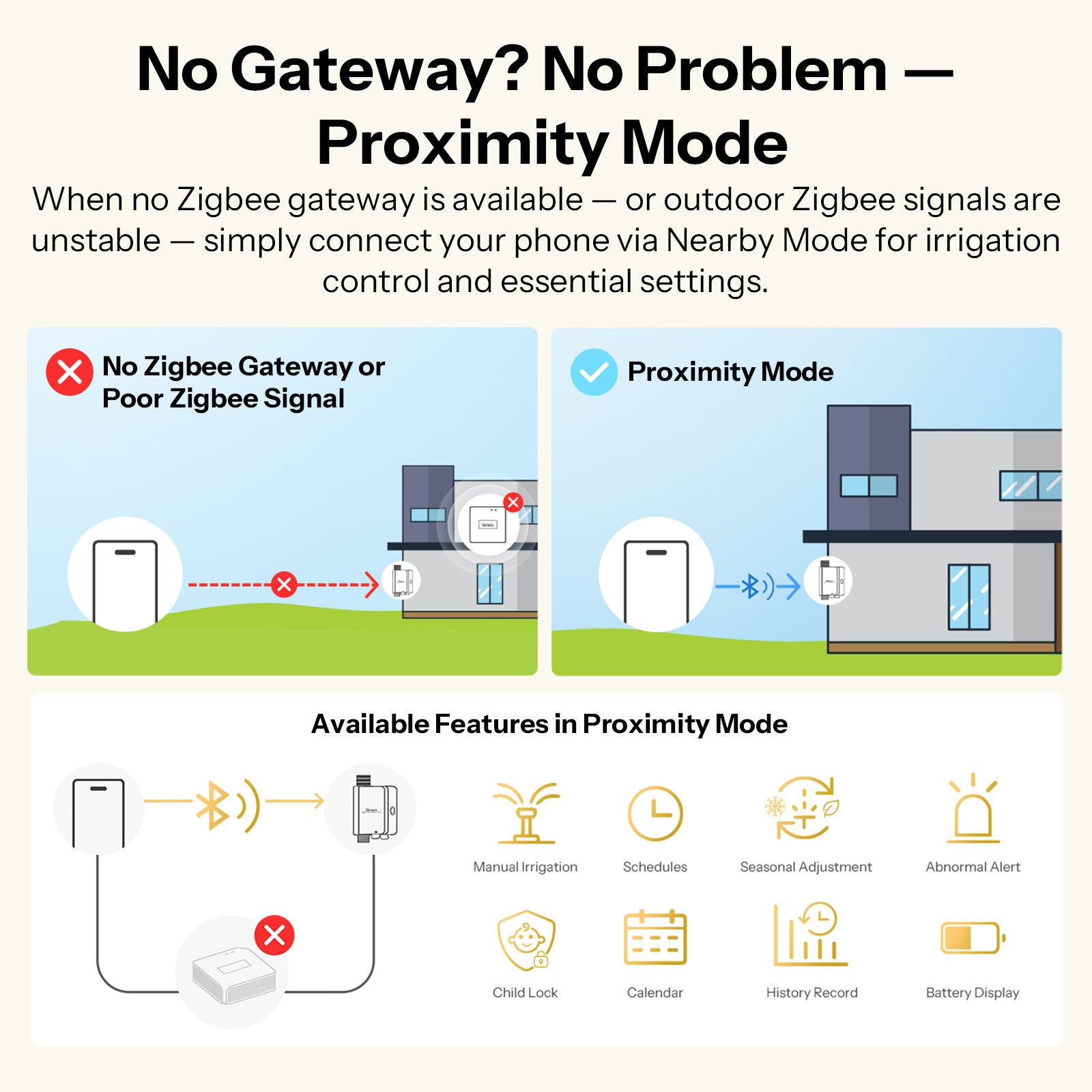 No Gateway? No Problem — Proximity Mode

When no Zigbee gateway is available — or outdoor Zigbee signals are unstable — simply connect your phone via Nearby Mode for irrigation control and essential settings.

No Zigbee Gateway or Poor Zigbee Signal

Proximity Mode

Available Features in Proximity Mode

Manual Irrigation

Schedules

Seasonal Adjustment

Abnormal Alert

Child Lock

Calendar

History Record

Battery Display